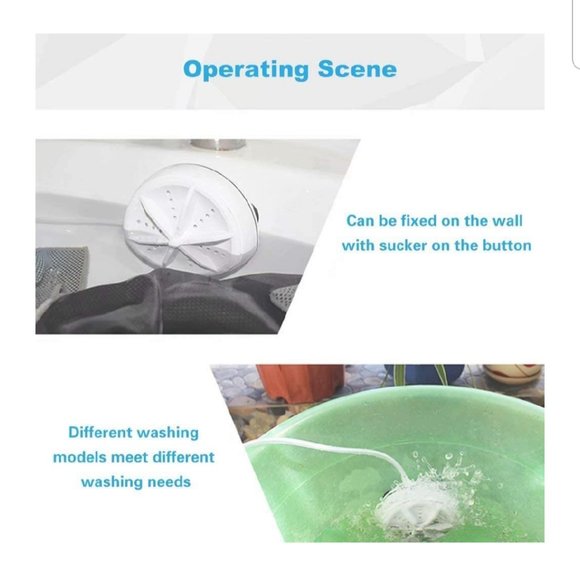 Operating Scene

Can be fixed on the wall with sucker on the button

Different washing models meet different washing needs